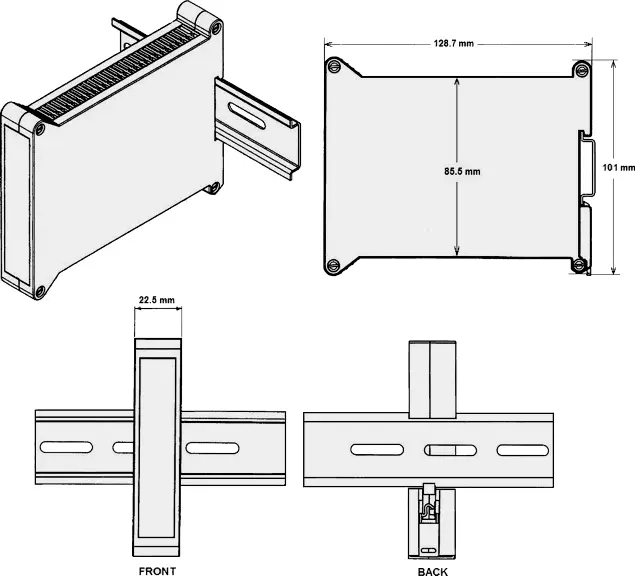 128.7 mm

85.5 mm

101 mm

22.5 mm

FRONT

BACK